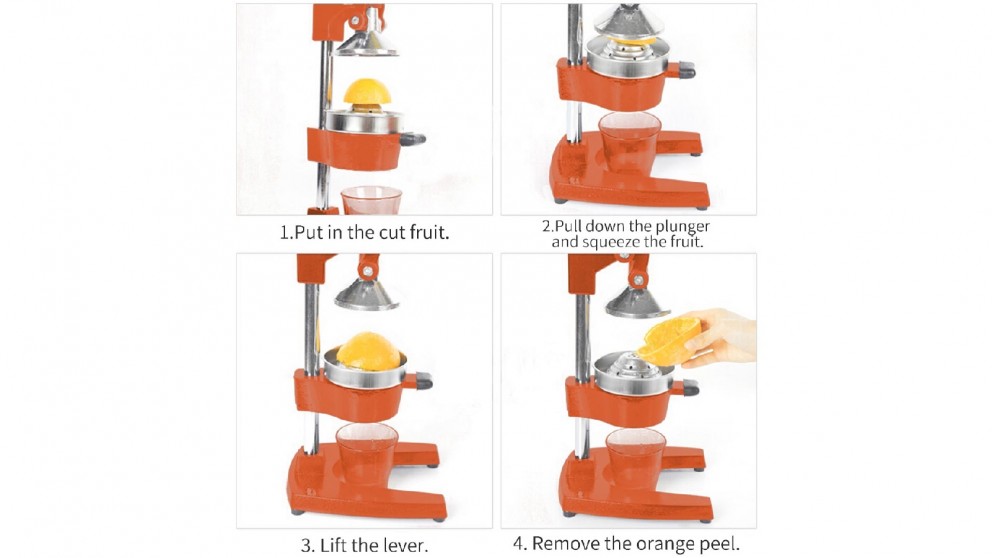 1.Put in the cut fruit.

2.Pull down the plunger and squeeze the fruit.

3. Lift the lever.

4. Remove the orange peel.